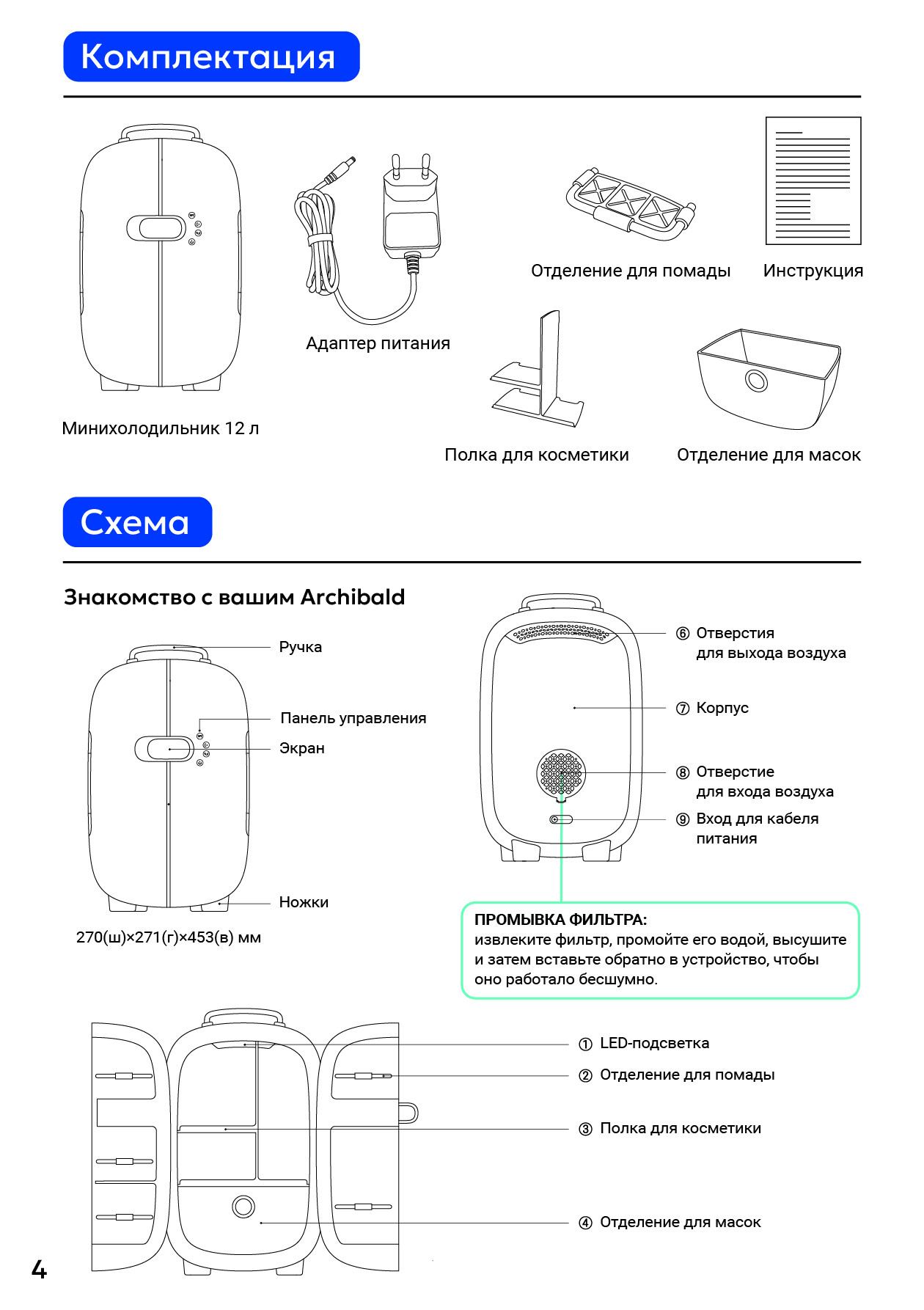 Комплектация

Минихолодильник 12 л

Адаптер питания

Отделение для помады

Инструкция

Полка для косметики

Отделение для масок

Схема

Знакомство с вашим Archibald

Ручка

Панель управления

Экран

Ножки

270(ш)×271(г)×453(в) мм

⑥ Отверстия для выхода воздуха

⑦ Корпус

⑧ Отверстие для входа воздуха

⑨ Вход для кабеля питания

ПРОМЫВКА ФИЛЬТРА:
извлеките фильтр, промойте его водой, высушите и затем вставьте обратно в устройство, чтобы оно работало бесшумно.

① LED-подсветка

② Отделение для помады

③ Полка для косметики

④ Отделение для масок

4